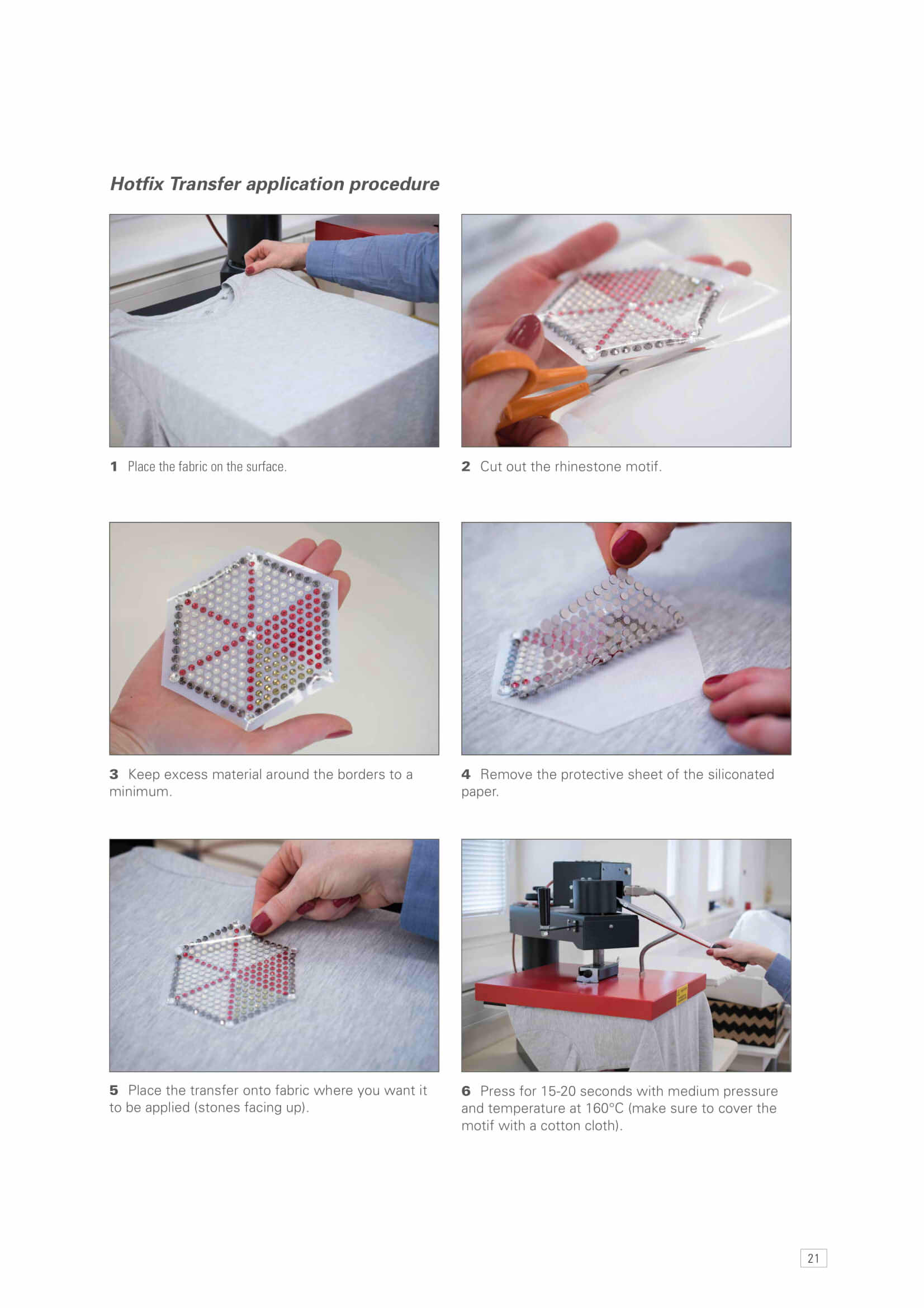 Hotfix Transfer application procedure

1 Place the fabric on the surface.

2 Cut out the rhinestone motif.

3 Keep excess material around the borders to a minimum.

4 Remove the protective sheet of the siliconated paper.

5 Place the transfer onto fabric where you want it to be applied (stones facing up).

6 Press for 15-20 seconds with medium pressure and temperature at 160°C (make sure to cover the motif with a cotton cloth).

21